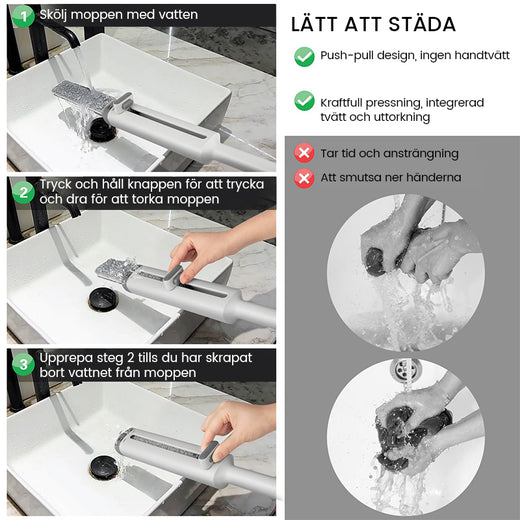 1 Skölj moppen med vatten

2 Tryck och håll knappen för att trycka och dra för att torka moppen

3 Upprepa steg 2 tills du har skrapat bort vattnet från moppen

LÄTT ATT STÄDA

Push-pull design, ingen handtvätt

Kraftfull pressning, integrerad tvätt och uttorkning

Tar tid och ansträngning

Att smutsa ner händerna