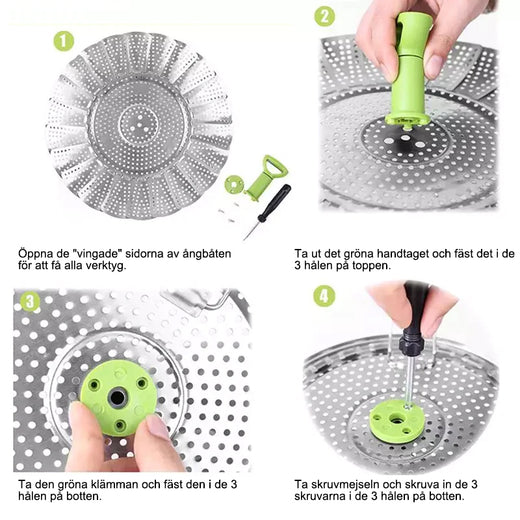 1

Öppna de "vingade" sidorna av ångbåten för att få alla verktyg.

2

Ta ut det gröna handtaget och fäst det i de 3 hålen på toppen.

3

Ta den gröna klämman och fäst den i de 3 hålen på botten.

4

Ta skruvmejseln och skruva in de 3 skruvarna i de 3 hålen på botten.