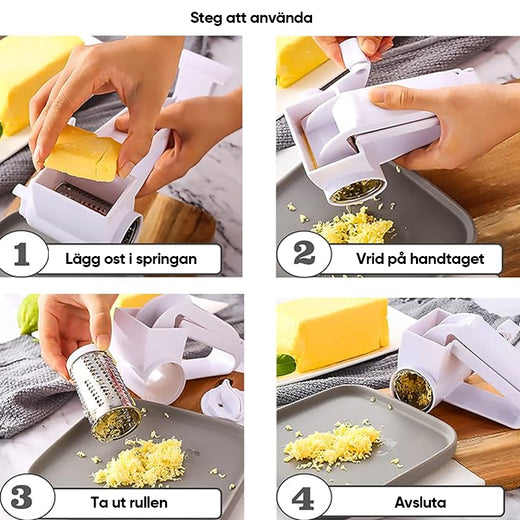 Steg att använda

1 Lägg ost i springan

2 Vrid på handtaget

3 Ta ut rullen

4 Avsluta