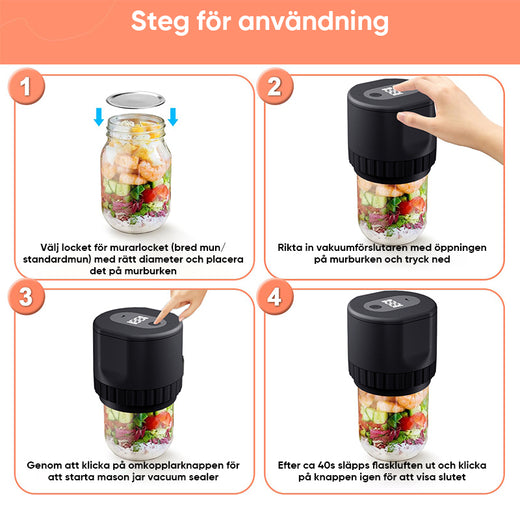 Steg för användning

1

Välj locket för murarlocket (bred mun/ standardmun) med rätt diameter och placera det på murburken

2

Rikta in vakuumförslutaren med öppningen på murburken och tryck ned

3

Genom att klicka på omkopplarknappen för att starta mason jar vacuum sealer

4

Efter ca 40s släpps flaskluften ut och klicka på knappen igen för att visa slutet