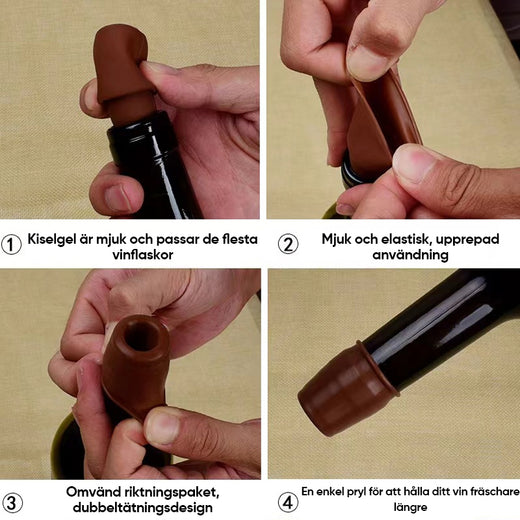 ① Kiselgel är mjuk och passar de flesta vinflaskor

② Mjuk och elastisk, upprepad användning

③ Omvänd riktningspaket, dubbeltätningsdesign

④ En enkel pryl för att hålla ditt vin fräschare längre