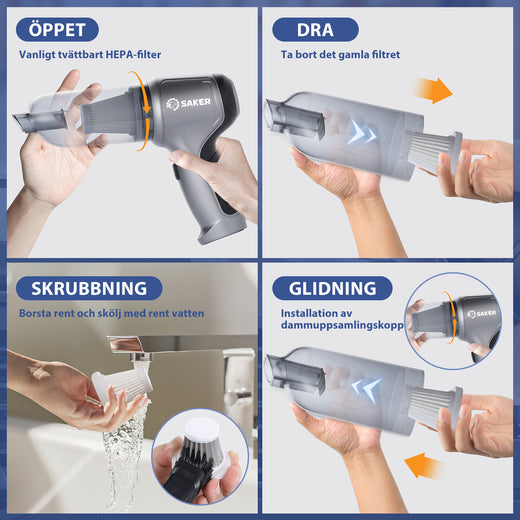 ÖPPET
Vanligt tvättbart HEPA-filter

SAKER

DRA
Ta bort det gamla filtret

SKRUBBNING
Borsta rent och skölj med rent vatten

GLIDNING
Installation av dammuppsamlingskopp

SAKER