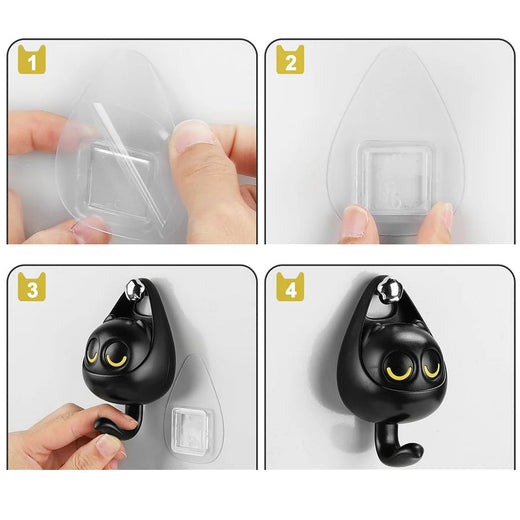 1

2

3

4