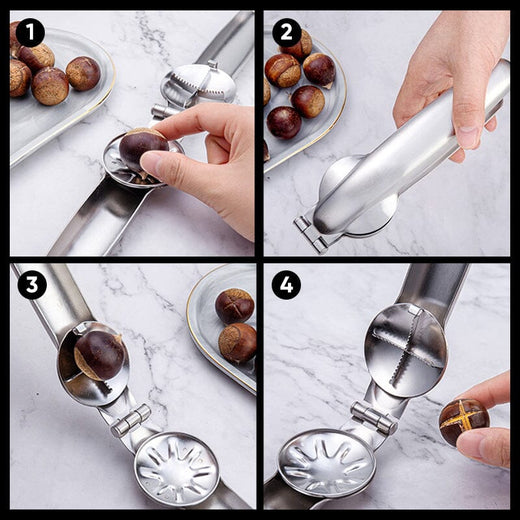 1

2

3

4