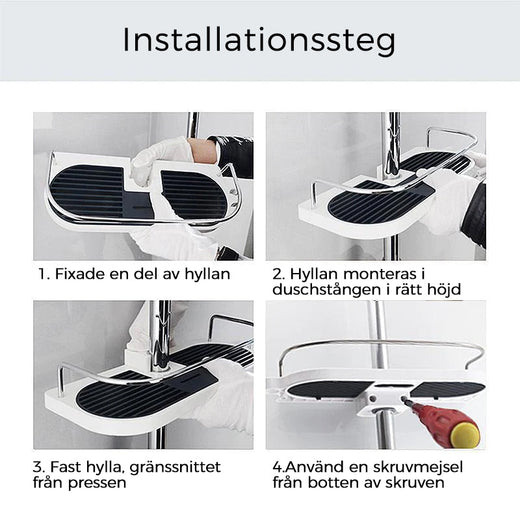 Installationssteg

1. Fixade en del av hyllan

2. Hyllan monteras i duschstången i rätt höjd

3. Fast hylla, gränssnittet från pressen

4.Använd en skruvmejsel från botten av skruven