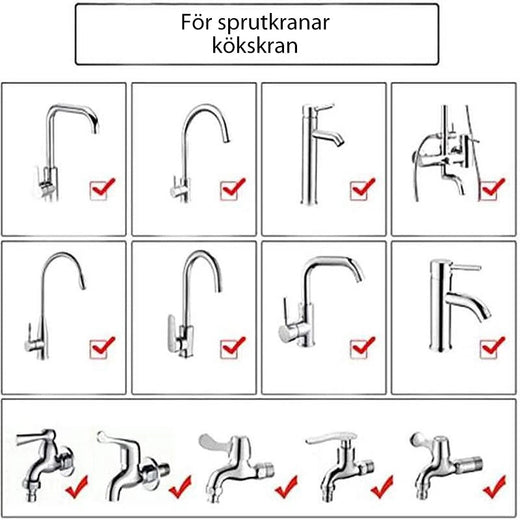 För sprutkranar
kökskran