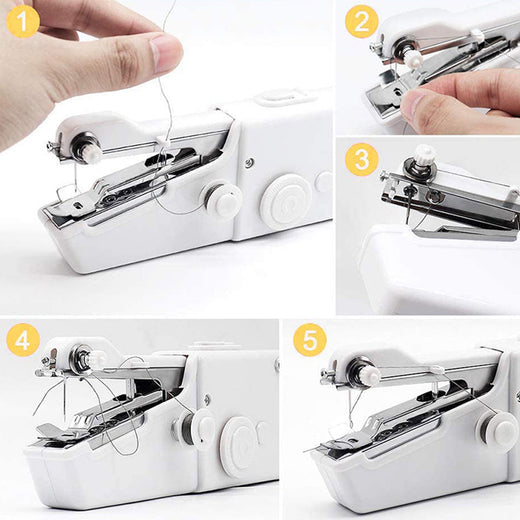 1

2

3

4

5