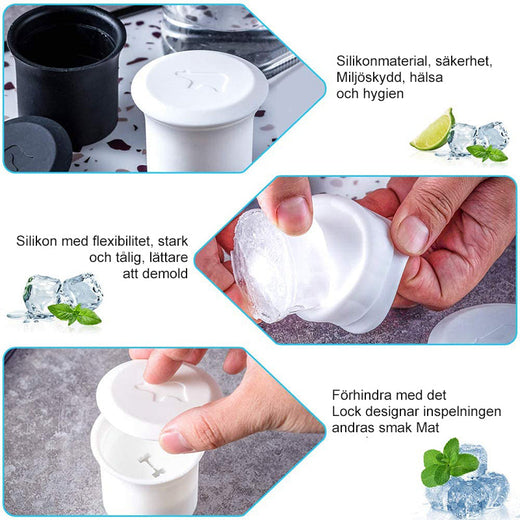 Silikonmaterial, säkerhet, Miljöskydd, hälsa och hygien

Silikon med flexibilitet, stark och tålig, lättare att demold

Förhindra med det Lock designar inspelningen andras smak Mat