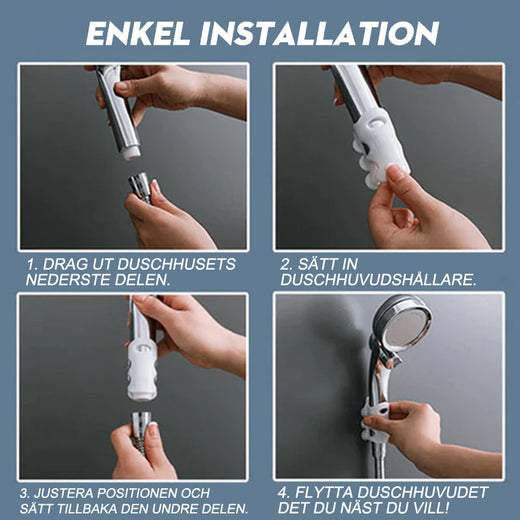 ENKEL INSTALLATION

1. DRAG UT DUSCHHUSETS NEDERSTE DELEN.

2. SÄTT IN DUSCHHUVUDSHÅLLARE.

3. JUSTERA POSITIONEN OCH SÄTT TILLBAKA DEN UNDRE DELEN.

4. FLYTTA DUSCHHUVUDET DET DU NÄST DU VILL!