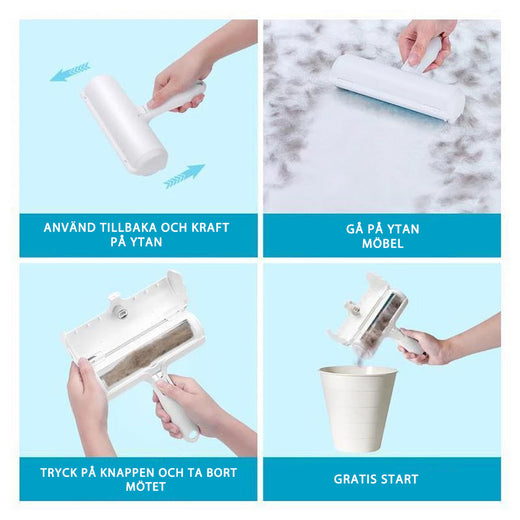 ANVÄND TILLBAKA OCH KRAFT PÅ YTAN

GÅ PÅ YTAN MÖBEL

TRYCK PÅ KNAPPEN OCH TA BORT MÖTET

GRATIS START