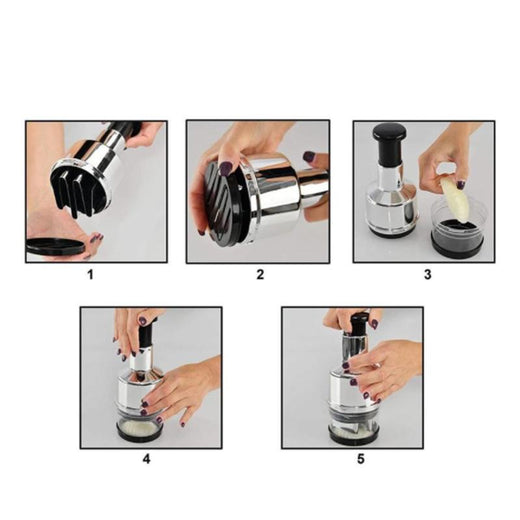 1

2

3

4

5