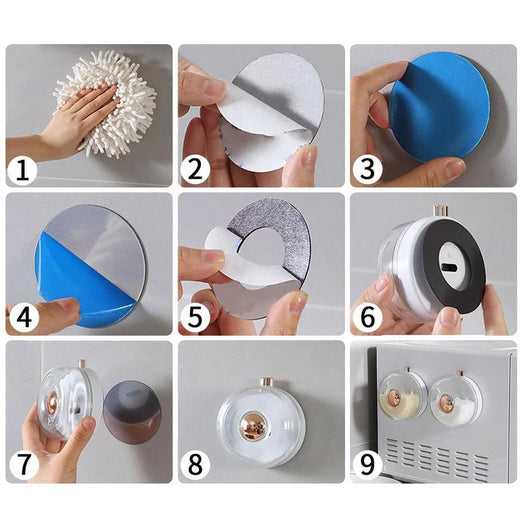 1
2
3
4
5
6
7
8
9